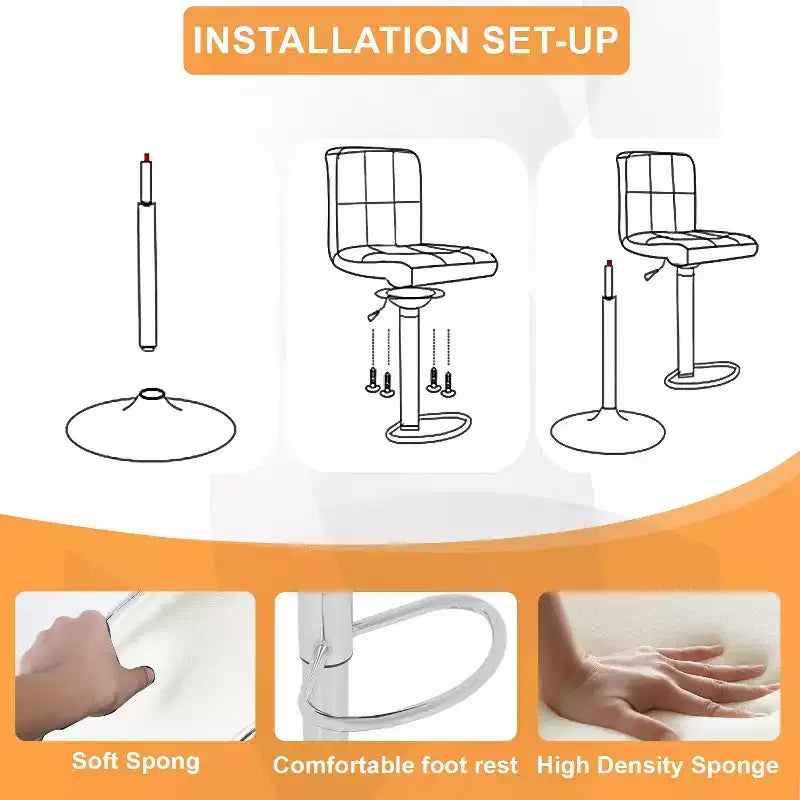 INSTALLATION SET-UP

Soft Spong

Comfortable foot rest

High Density Sponge