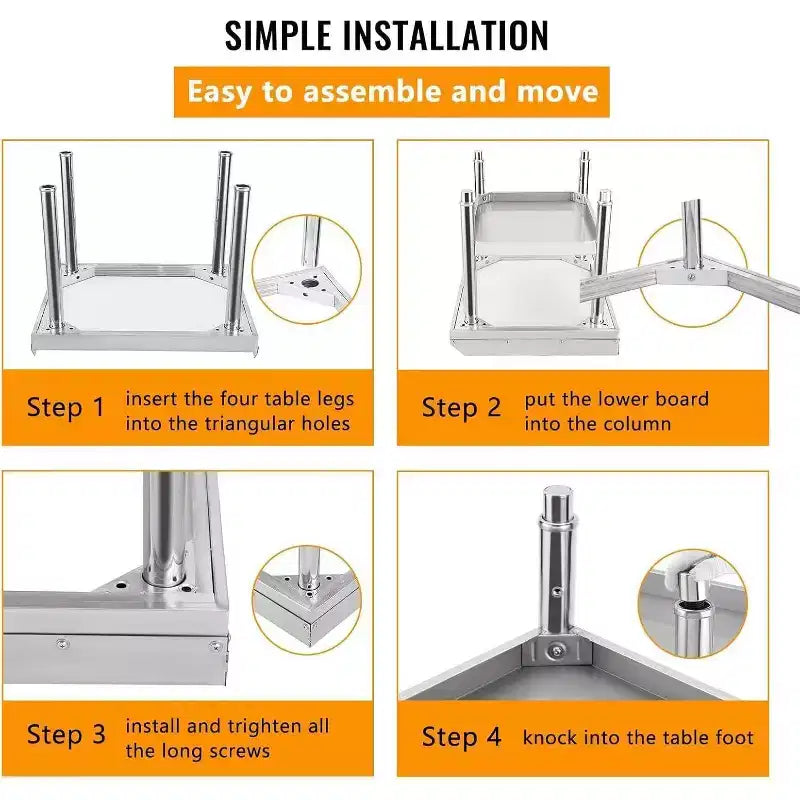 SIMPLE INSTALLATION

Easy to assemble and move

Step 1 insert the four table legs into the triangular holes

Step 2 put the lower board into the column

Step 3 install and trighten all the long screws

Step 4 knock into the table foot