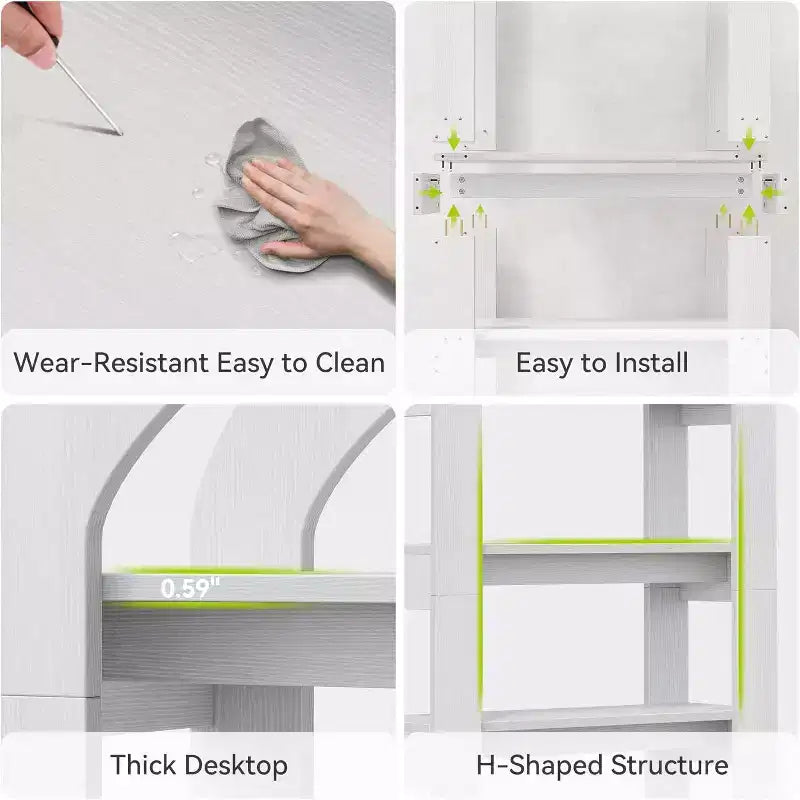 Wear-Resistant Easy to Clean

Easy to Install

0.59"

Thick Desktop

H-Shaped Structure