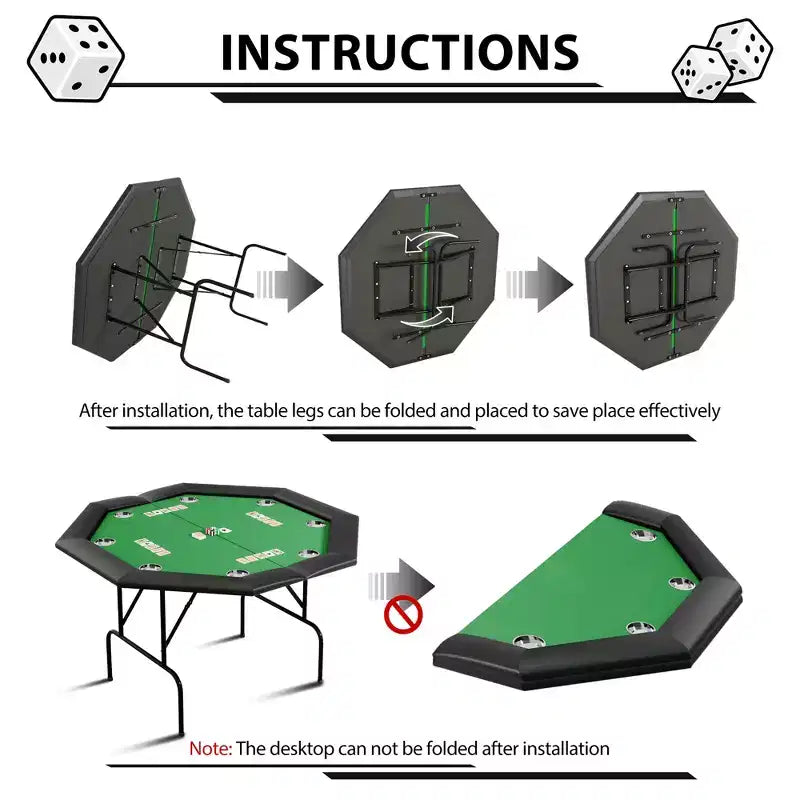 INSTRUCTIONS

After installation, the table legs can be folded and placed to save place effectively

Note: The desktop can not be folded after installation